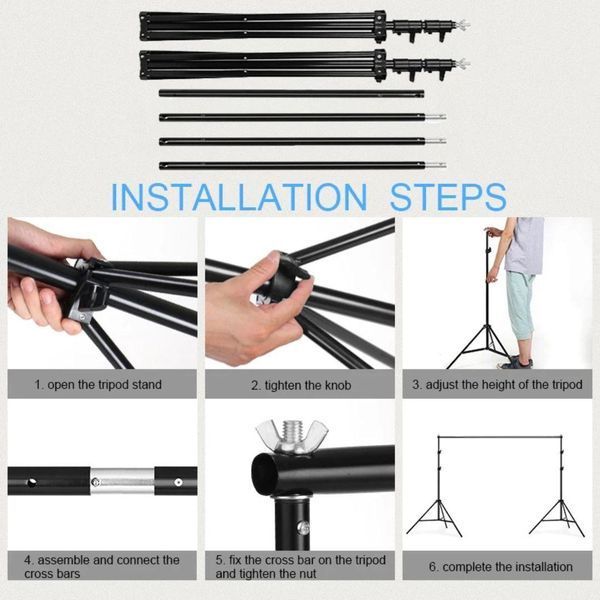 INSTALLATION STEPS

1. open the tripod stand

2. tighten the knob

3. adjust the height of the tripod

4. assemble and connect the cross bars

5. fix the cross bar on the tripod and tighten the nut

6. complete the installation