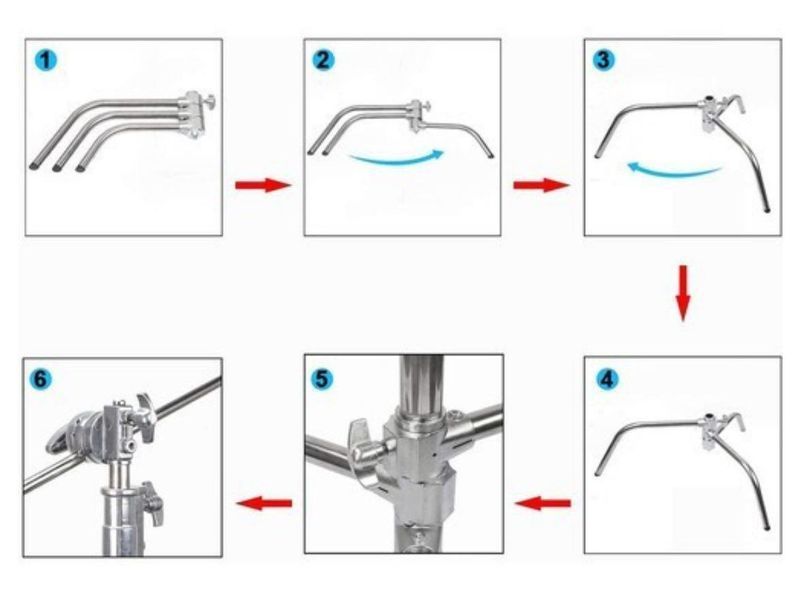 1

2

3

4

5

6